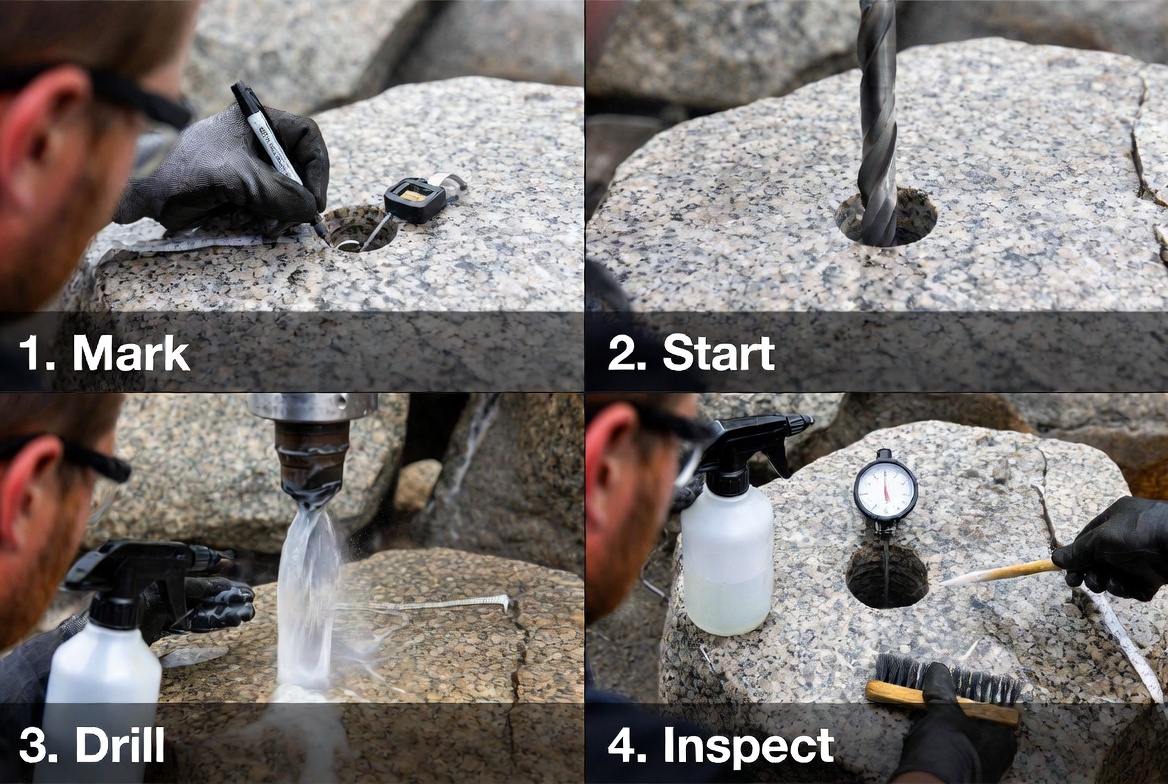 1. Mark

2. Start

3. Drill

4. Inspect