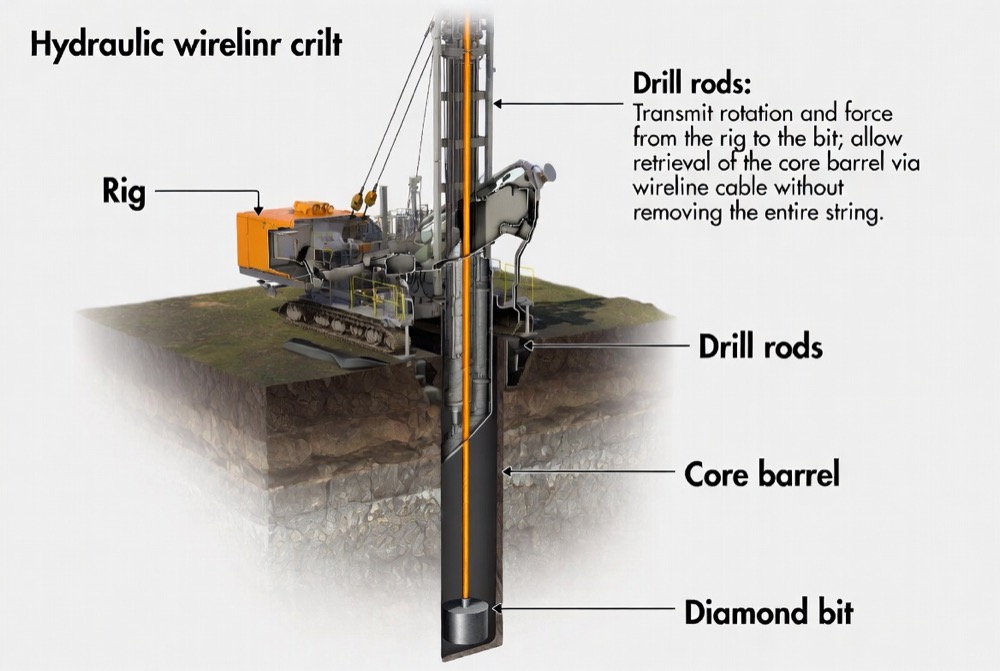 Hydraulic wirelinr crilt

Rig

Drill rods:
Transmit rotation and force from the rig to the bit; allow retrieval of the core barrel via wireline cable without removing the entire string.

Drill rods

Core barrel

Diamond bit