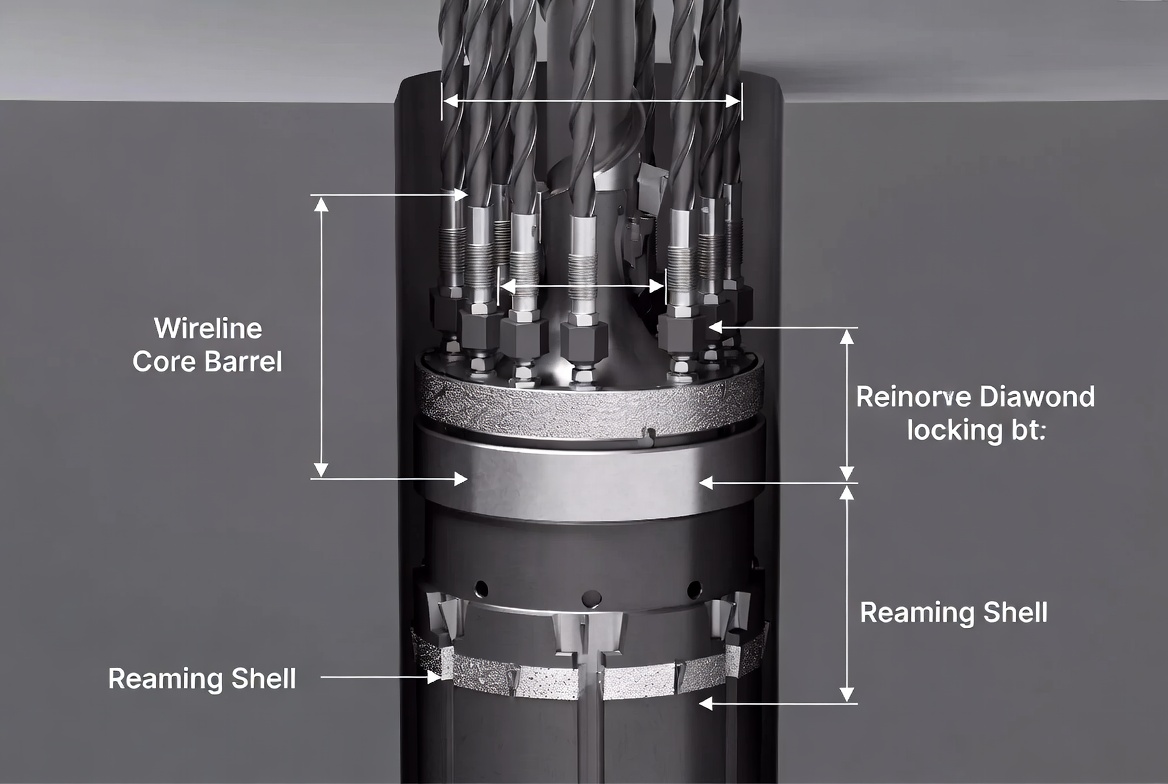 Wireline Core Barrel

Reinorve Diawond locking bt:

Reaming Shell

Reaming Shell